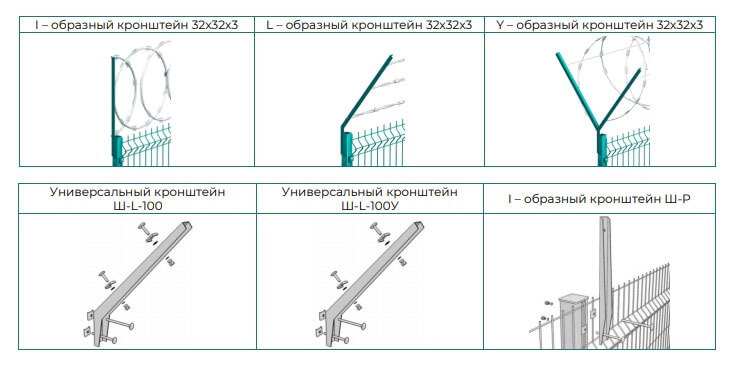 | I – образный кронштейн 32х32х3 | L – образный кронштейн 32х32х3 | Y – образный кронштейн 32х32х3 |
|---|---|---|
| | | |

| Универсальный кронштейн Ш-L-100 | Универсальный кронштейн Ш-L-100У | I – образный кронштейн Ш-Р |
|---|---|---|
| | | |